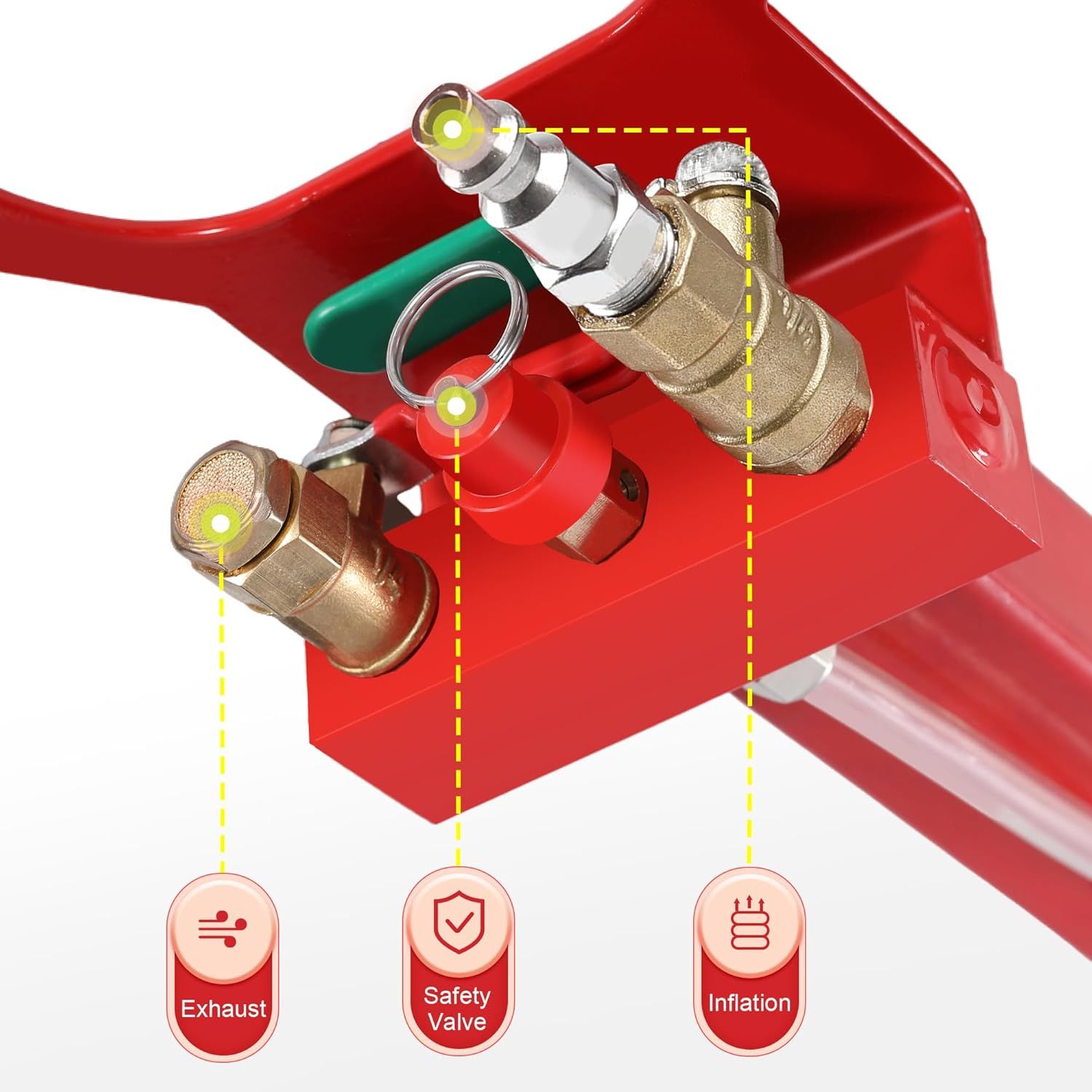 Exhaust

Safety Valve

Inflation